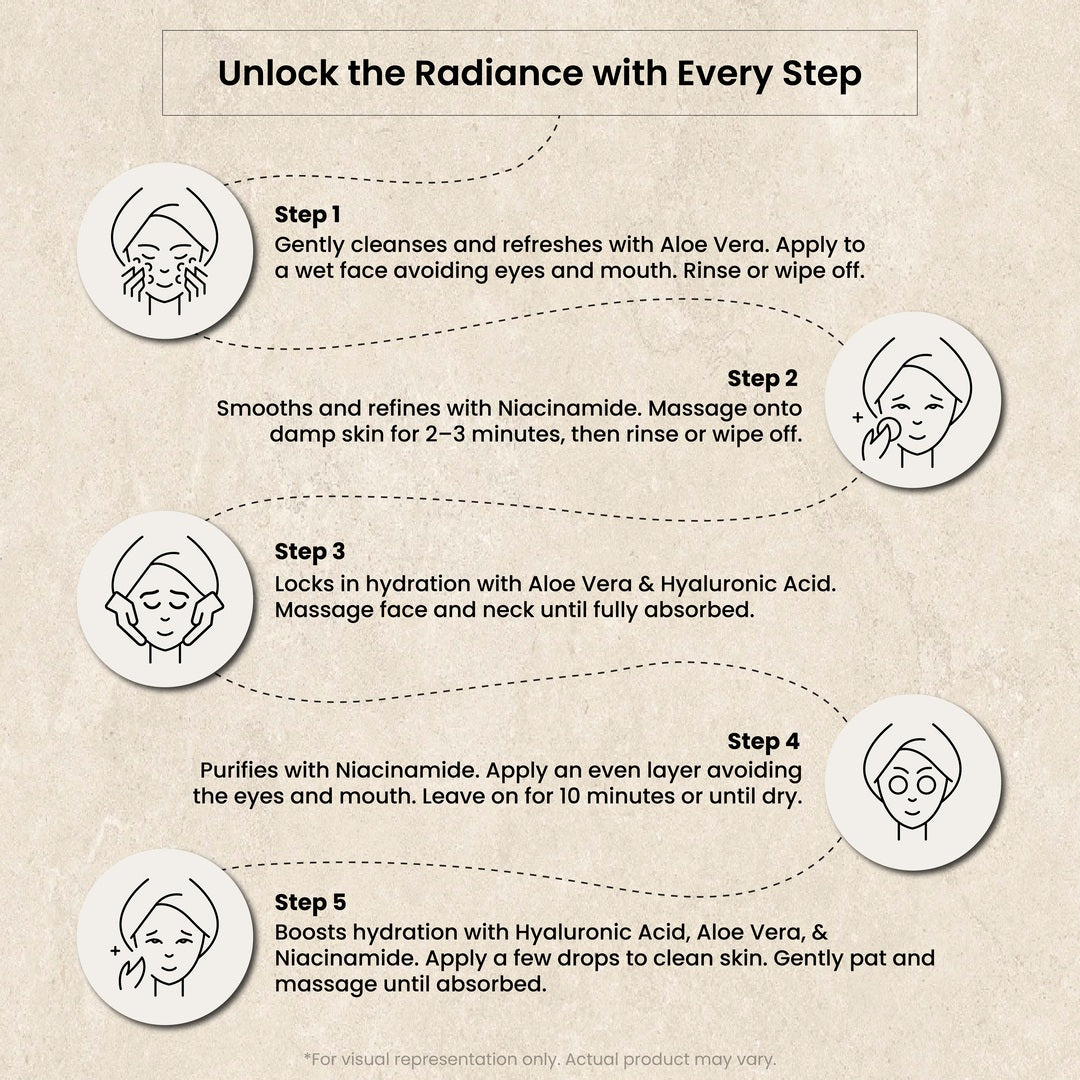 Unlock the Radiance with Every Step

Step 1
Gently cleanses and refreshes with Aloe Vera. Apply to a wet face avoiding eyes and mouth. Rinse or wipe off.

Step 2
Smooths and refines with Niacinamide. Massage onto damp skin for 2–3 minutes, then rinse or wipe off.

Step 3
Locks in hydration with Aloe Vera & Hyaluronic Acid. Massage face and neck until fully absorbed.

Step 4
Purifies with Niacinamide. Apply an even layer avoiding the eyes and mouth. Leave on for 10 minutes or until dry.

Step 5
Boosts hydration with Hyaluronic Acid, Aloe Vera, & Niacinamide. Apply a few drops to clean skin. Gently pat and massage until absorbed.

*For visual representation only. Actual product may vary.